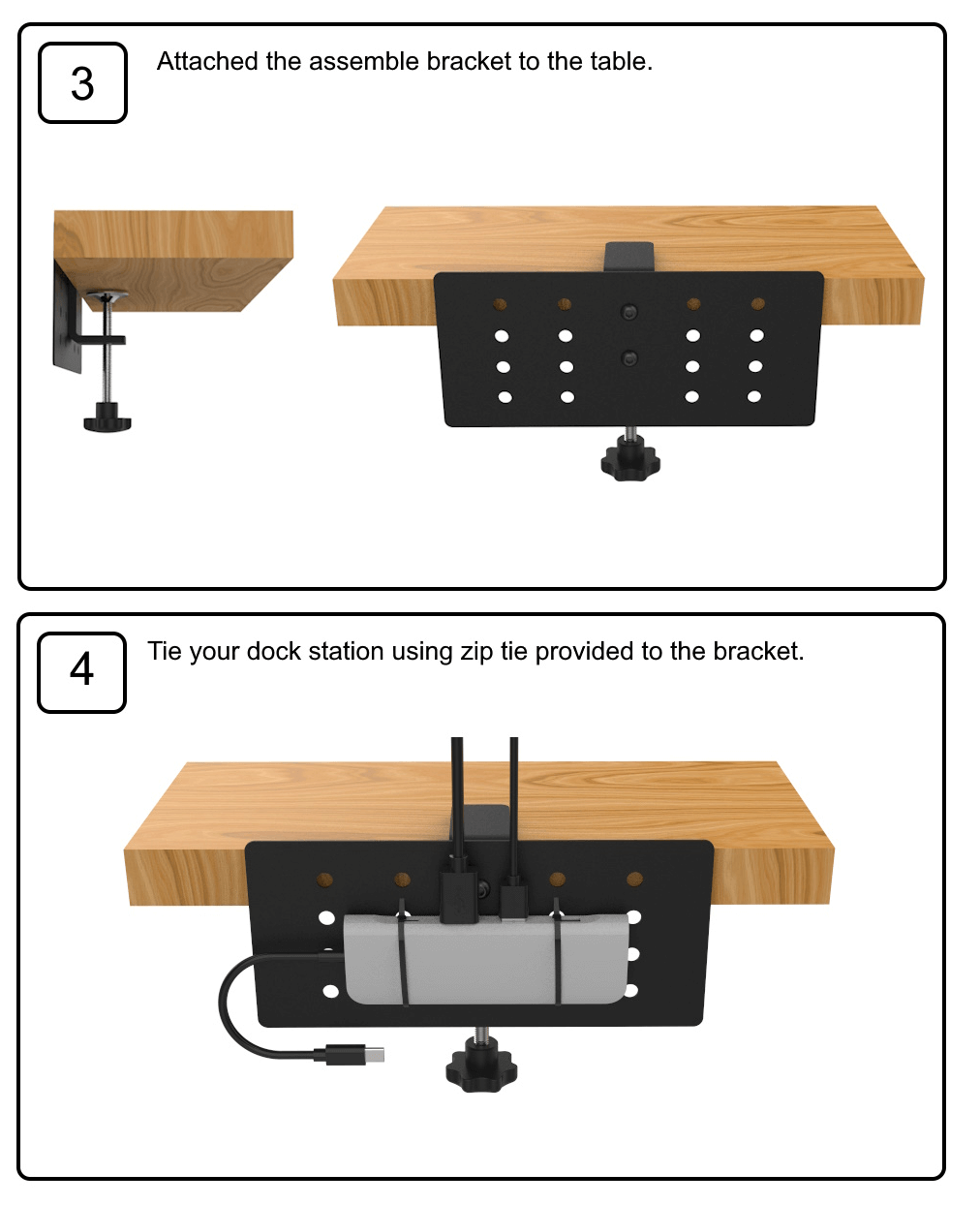 3

Attached the assemble bracket to the table.

4

Tie your dock station using zip tie provided to the bracket.