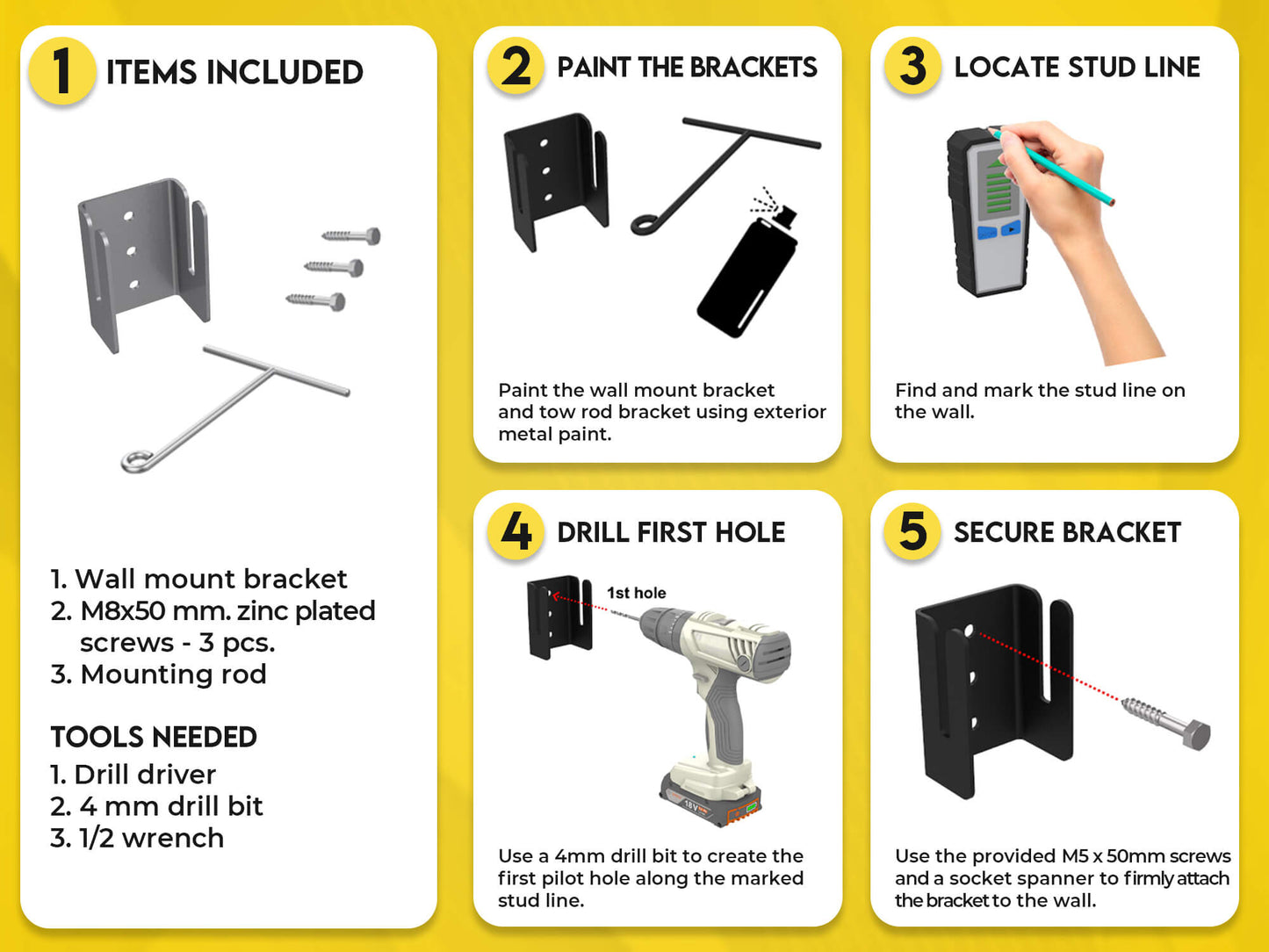 1 ITEMS INCLUDED

1. Wall mount bracket
2. M8x50 mm. zinc plated screws - 3 pcs.
3. Mounting rod

TOOLS NEEDED
1. Drill driver
2. 4 mm drill bit
3. 1/2 wrench

2 PAINT THE BRACKETS

Paint the wall mount bracket and tow rod bracket using exterior metal paint.

3 LOCATE STUD LINE

Find and mark the stud line on the wall.

4 DRILL FIRST HOLE

1st hole

18V

Use a 4mm drill bit to create the first pilot hole along the marked stud line.

5 SECURE BRACKET

Use the provided M5 x 50mm screws and a socket spanner to firmly attach the bracket to the wall.